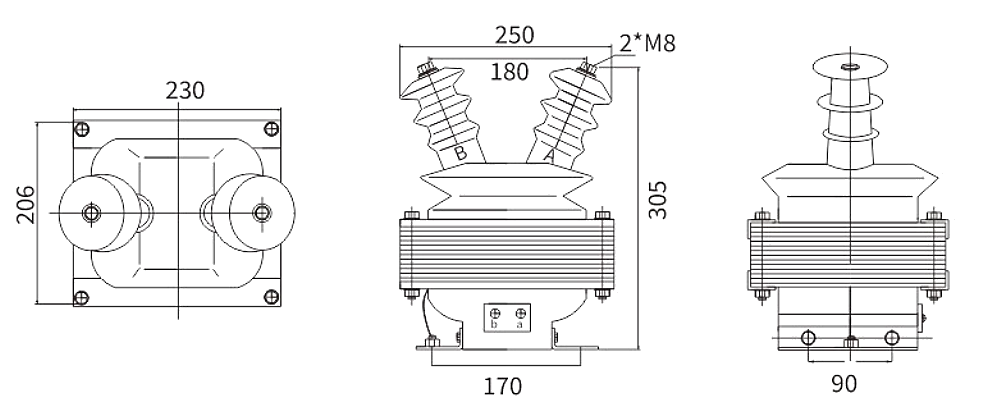 230
206
250
2*M8
180
B
A
305
b a
170
90