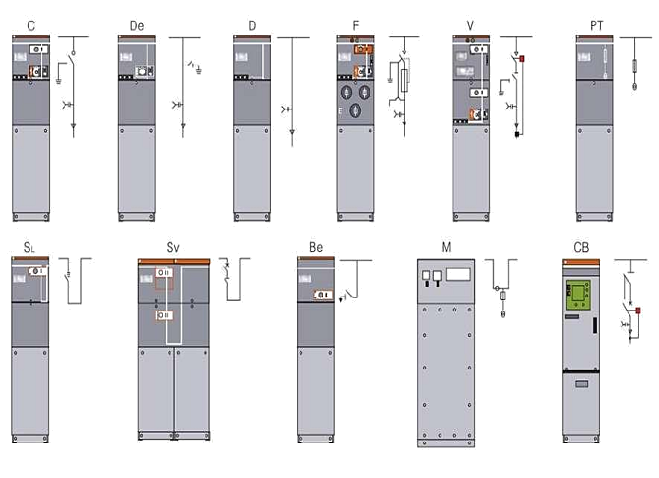 C

De

D

F

V

PT

SL

Sv

Be

M

CB