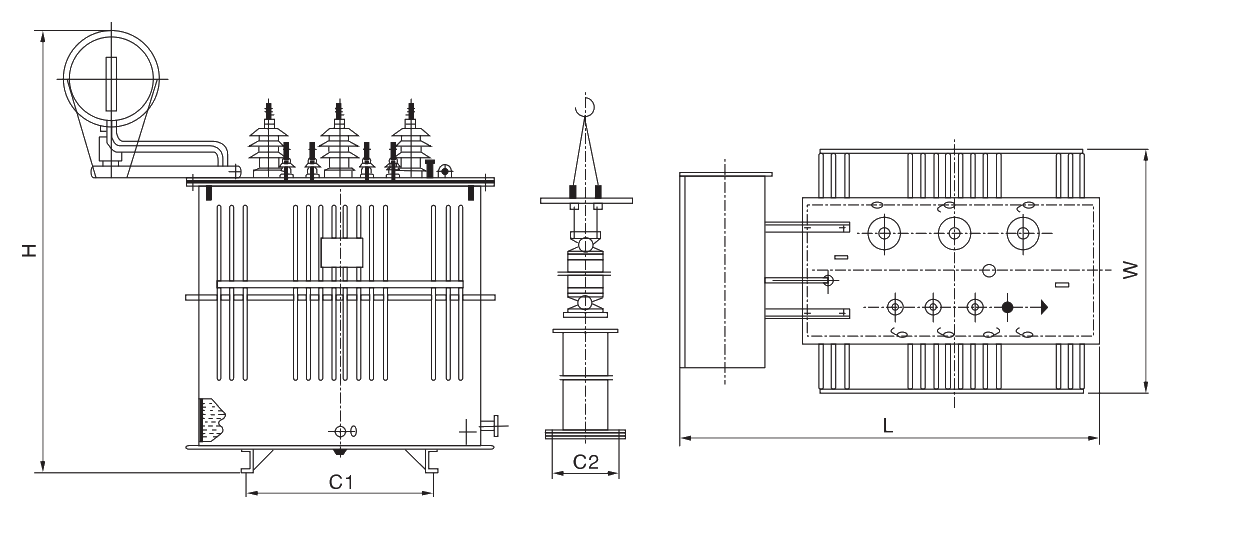 H
C1
C2
W
L